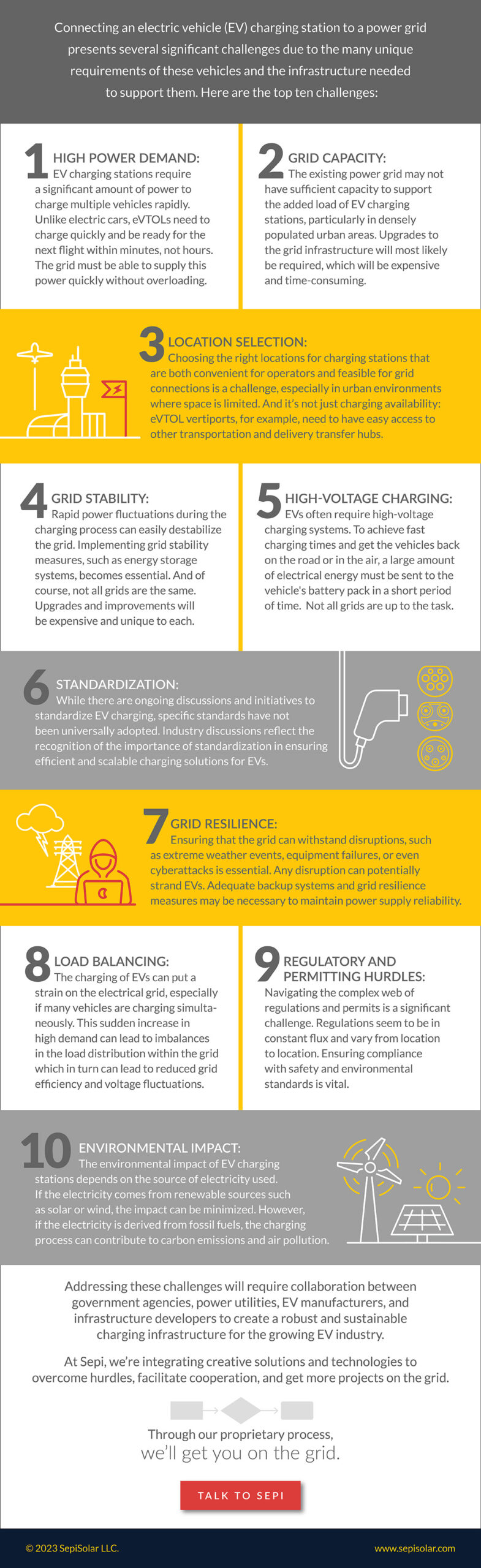 Connecting an electric vehicle (EV) charging station to a power grid presents several significant challenges due to the many unique requirements of these vehicles and the infrastructure needed to support them. Here are the top ten challenges:

1 HIGH POWER DEMAND:
EV charging stations require a significant amount of power to charge multiple vehicles rapidly. Unlike electric cars, eVTOLs need to charge quickly and be ready for the next flight within minutes, not hours. The grid must be able to supply this power quickly without overloading.

2 GRID CAPACITY:
The existing power grid may not have sufficient capacity to support the added load of EV charging stations, particularly in densely populated urban areas. Upgrades to the grid infrastructure will most likely be required, which will be expensive and time-consuming.

3 LOCATION SELECTION:
Choosing the right locations for charging stations that are both convenient for operators and feasible for grid connections is a challenge, especially in urban environments where space is limited. And it's not just charging availability: eVTOL vertiports, for example, need to have easy access to other transportation and delivery transfer hubs.

4 GRID STABILITY:
Rapid power fluctuations during the charging process can easily destabilize the grid. Implementing grid stability measures, such as energy storage systems, becomes essential. And of course, not all grids are the same. Upgrades and improvements will be expensive and unique to each.

5 HIGH-VOLTAGE CHARGING:
EVs often require high-voltage charging systems. To achieve fast charging times and get the vehicles back on the road or in the air, a large amount of electrical energy must be sent to the vehicle's battery pack in a short period of time. Not all grids are up to the task.

6 STANDARDIZATION:
While there are ongoing discussions and initiatives to standardize EV charging, specific standards have not been universally adopted. Industry discussions reflect the recognition of the importance of standardization in ensuring efficient and scalable charging solutions for EVs.

7 GRID RESILIENCE:
Ensuring that the grid can withstand disruptions, such as extreme weather events, equipment failures, or even cyberattacks is essential. Any disruption can potentially strand EVs. Adequate backup systems and grid resilience measures may be necessary to maintain power supply reliability.

8 LOAD BALANCING:
The charging of EVs can put a strain on the electrical grid, especially if many vehicles are charging simultaneously. This sudden increase in high demand can lead to imbalances in the load distribution within the grid which in turn can lead to reduced grid efficiency and voltage fluctuations.

9 REGULATORY AND PERMITTING HURDLES:
Navigating the complex web of regulations and permits is a significant challenge. Regulations seem to be in constant flux and vary from location to location. Ensuring compliance with safety and environmental standards is vital.

10 ENVIRONMENTAL IMPACT:
The environmental impact of EV charging stations depends on the source of electricity used. If the electricity comes from renewable sources such as solar or wind, the impact can be minimized. However, if the electricity is derived from fossil fuels, the charging process can contribute to carbon emissions and air pollution.

Addressing these challenges will require collaboration between government agencies, power utilities, EV manufacturers, and infrastructure developers to create a robust and sustainable charging infrastructure for the growing EV industry.

At Sepi, we're integrating creative solutions and technologies to overcome hurdles, facilitate cooperation, and get more projects on the grid.

Through our proprietary process,
we'll get you on the grid.

TALK TO SEPI

© 2023 SepiSolar LLC.
www.sepisolar.com